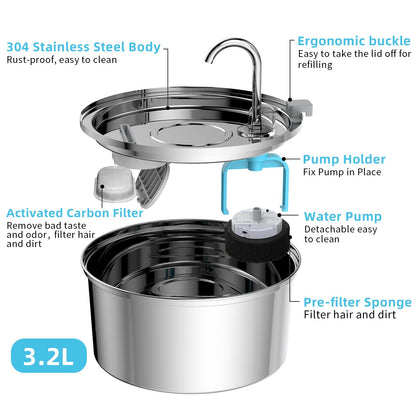 304 Stainless Steel Body
Rust-proof, easy to clean

Ergonomic buckle
Easy to take the lid off for refilling

Pump Holder
Fix Pump in Place

Activated Carbon Filter
Remove bad taste and odor, filter hair and dirt

Water Pump
Detachable easy to clean

Pre-filter Sponge
Filter hair and dirt

3.2L